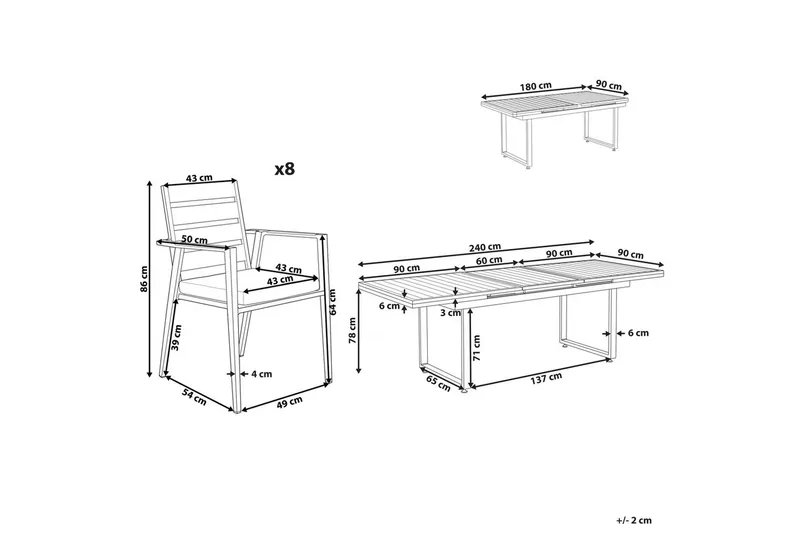 180 cm
90 cm

x8

43 cm
50 cm
43 cm
43 cm
86 cm
64 cm
39 cm
4 cm
54 cm
49 cm

240 cm
90 cm
60 cm
90 cm
90 cm
6 cm
3 cm
78 cm
71 cm
6 cm
65 cm
137 cm

+/- 2 cm