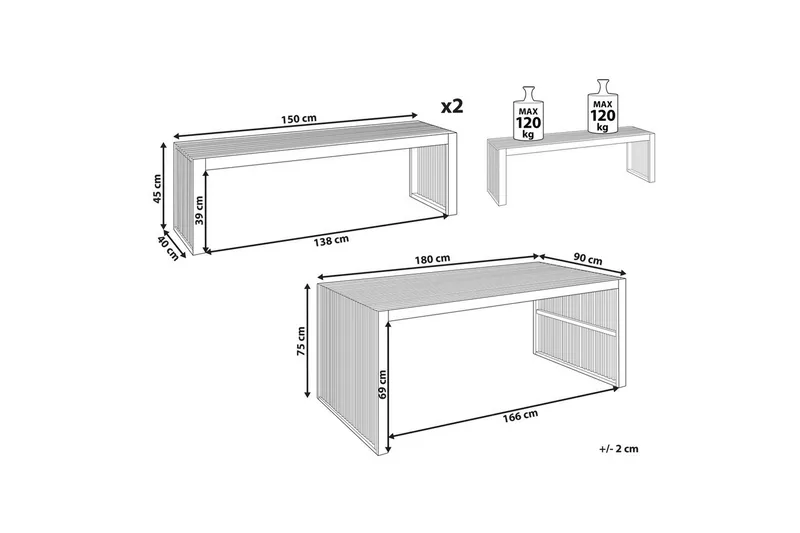 150 cm

x2

MAX 120 kg

MAX 120 kg

45 cm

39 cm

40 cm

138 cm

180 cm

90 cm

75 cm

69 cm

166 cm

+/- 2 cm