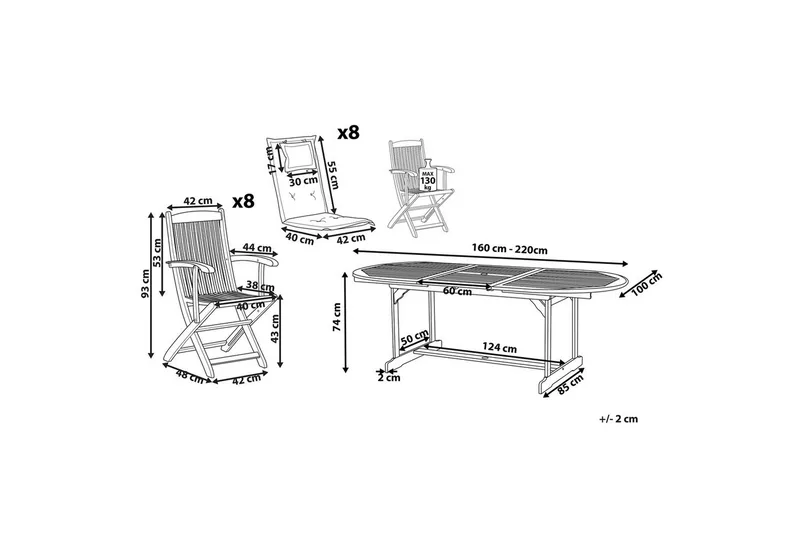 x8

17 cm

30 cm

55 cm

40 cm

42 cm

MAX 130 kg

42 cm

x8

93 cm

53 cm

44 cm

38 cm

40 cm

43 cm

48 cm

42 cm

160 cm - 220cm

100 cm

60 cm

74 cm

50 cm

124 cm

2 cm

85 cm

+/- 2 cm