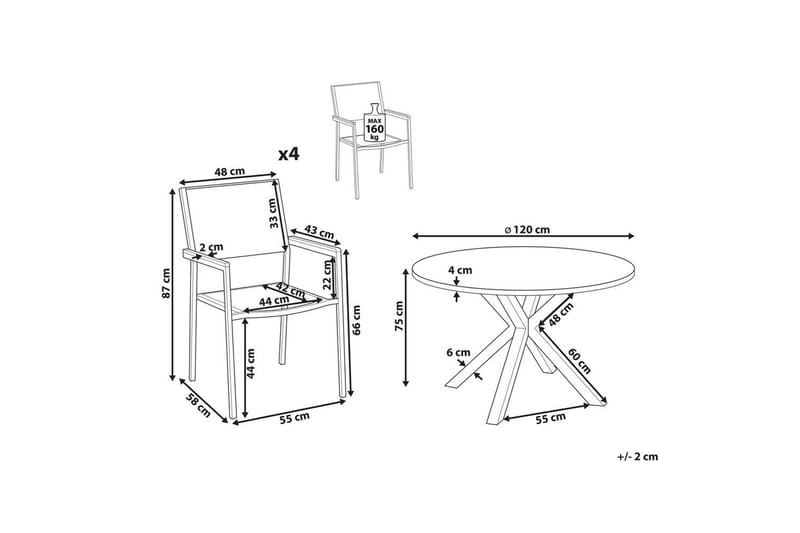 MAX
160
kg

x4

48 cm
33 cm
43 cm
2 cm
22 cm
42 cm
44 cm
87 cm
66 cm
44 cm
58 cm
55 cm

⌀ 120 cm
4 cm
75 cm
48 cm
6 cm
60 cm
55 cm

+/- 2 cm