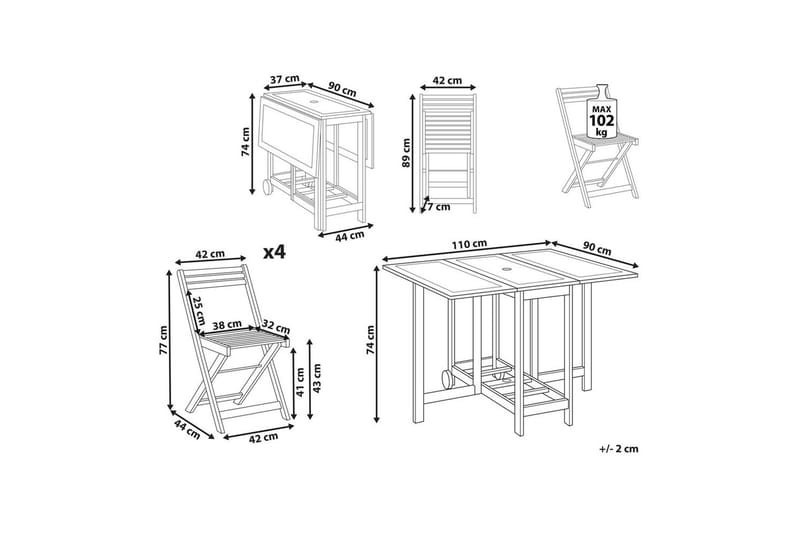 37 cm
90 cm
74 cm
44 cm

42 cm
89 cm
7 cm

MAX
102
kg

42 cm
x4
25 cm
38 cm
32 cm
77 cm
41 cm
43 cm
44 cm
42 cm

110 cm
90 cm
74 cm

+/- 2 cm