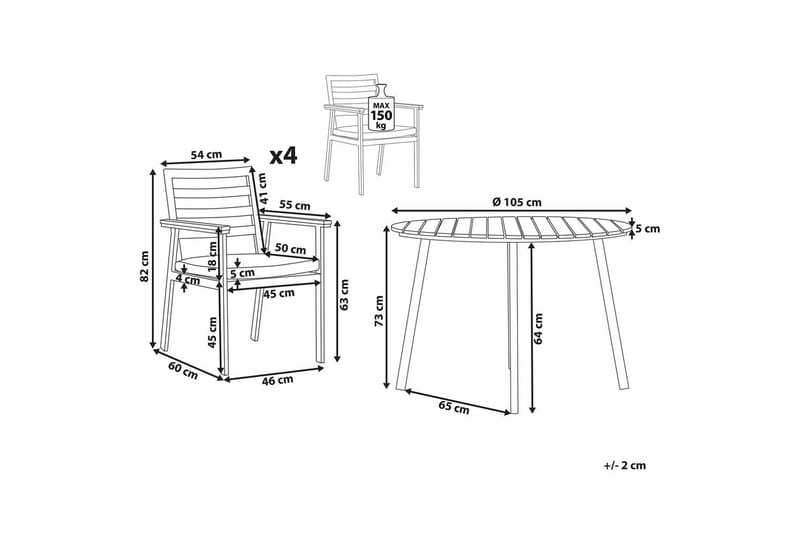 MAX
150
kg

54 cm
x4
41 cm
55 cm
82 cm
18 cm
50 cm
5 cm
4 cm
45 cm
63 cm
45 cm
60 cm
46 cm

Ø 105 cm
5 cm
73 cm
64 cm
65 cm

+/- 2 cm