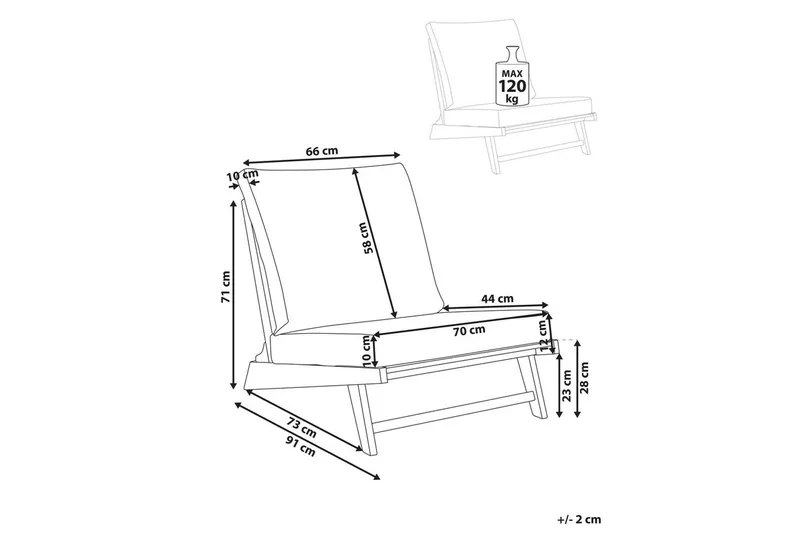 MAX
120
kg

66 cm
10 cm
58 cm
71 cm
44 cm
70 cm
12 cm
10 cm
23 cm
28 cm
73 cm
91 cm

+/- 2 cm