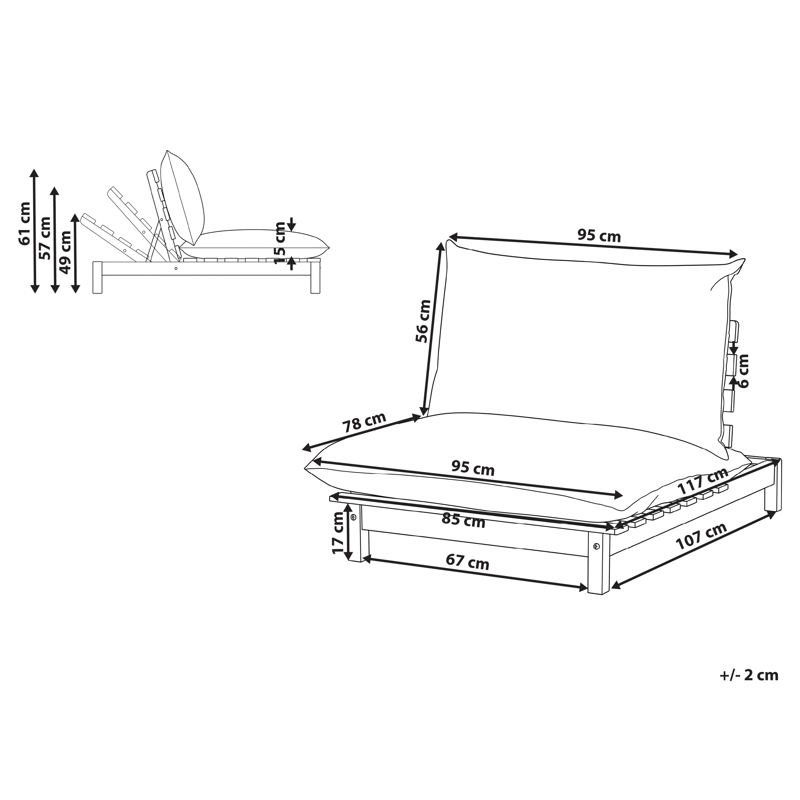 61 cm
57 cm
49 cm
15 cm
95 cm
56 cm
6 cm
78 cm
95 cm
117 cm
85 cm
17 cm
67 cm
107 cm
+/- 2 cm