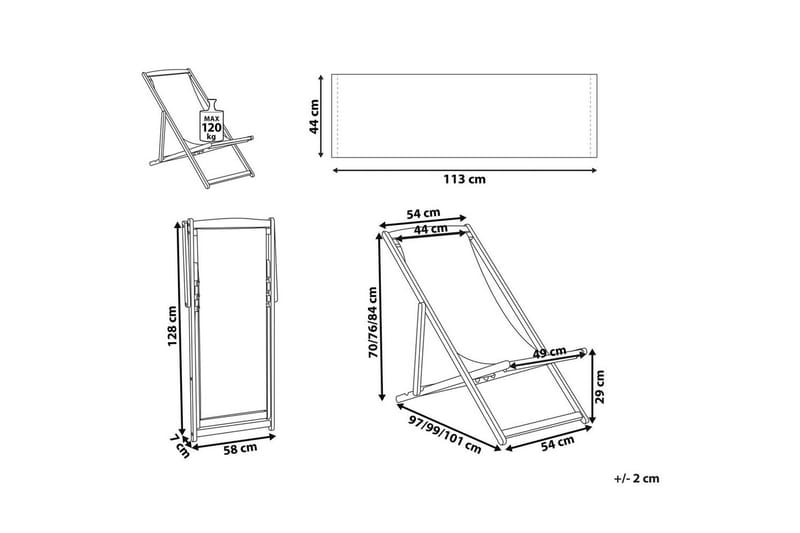 MAX
120
kg

44 cm

113 cm

128 cm

7 cm

58 cm

54 cm

44 cm

70/76/84 cm

49 cm

29 cm

97/99/101 cm

54 cm

+/- 2 cm