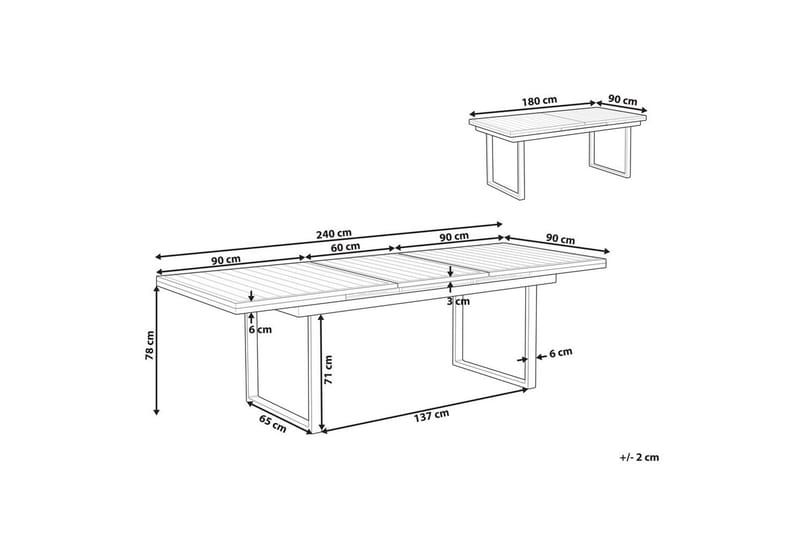 180 cm
90 cm
240 cm
90 cm
60 cm
90 cm
90 cm
3 cm
6 cm
78 cm
71 cm
6 cm
65 cm
137 cm
+/- 2 cm