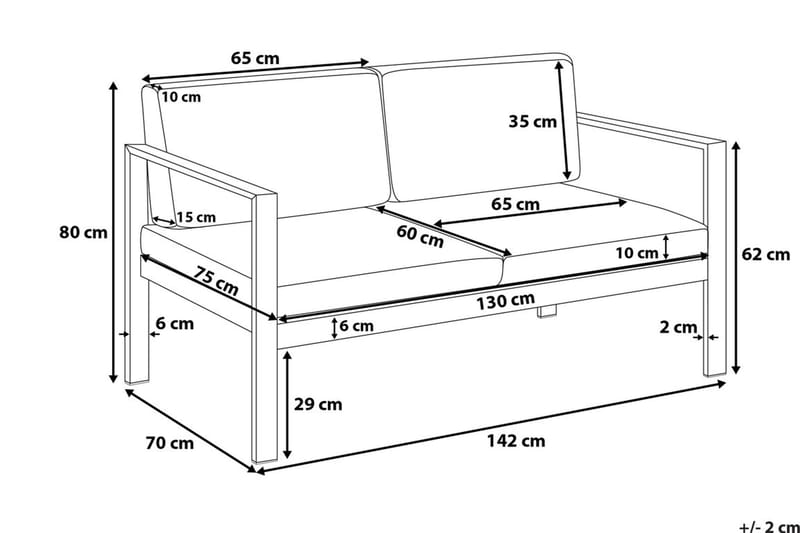 65 cm
10 cm
35 cm
15 cm
65 cm
80 cm
60 cm
10 cm
62 cm
75 cm
130 cm
6 cm
6 cm
2 cm
29 cm
70 cm
142 cm
+/- 2 cm