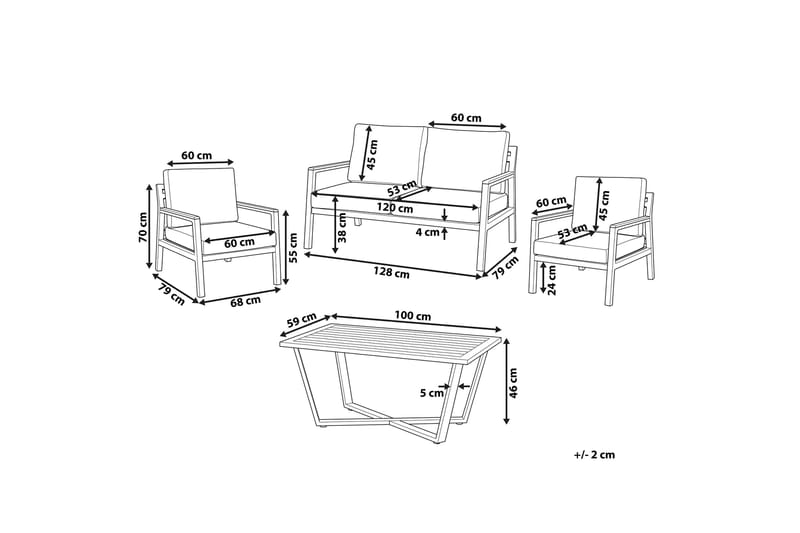 60 cm
70 cm
60 cm
55 cm
79 cm
68 cm
60 cm
45 cm
53 cm
120 cm
38 cm
4 cm
128 cm
79 cm
60 cm
45 cm
53 cm
24 cm
59 cm
100 cm
5 cm
46 cm
+/- 2 cm