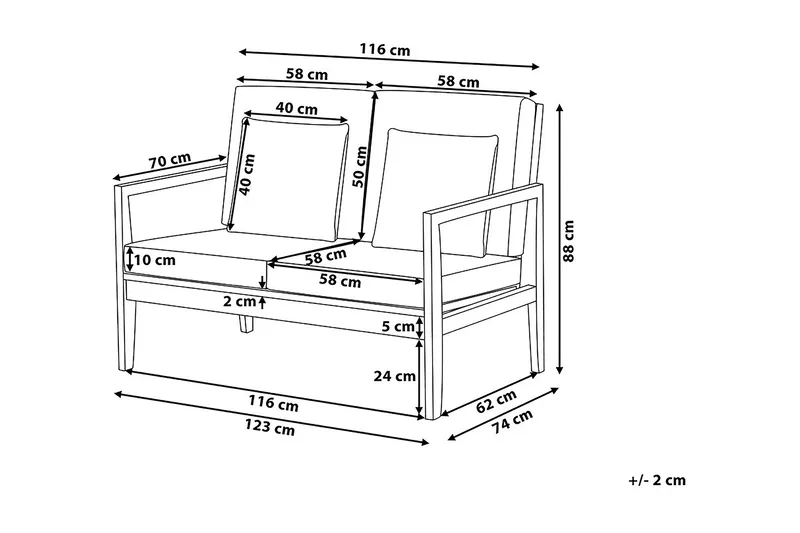 116 cm
58 cm
58 cm
40 cm
70 cm
40 cm
50 cm
88 cm
10 cm
58 cm
58 cm
2 cm
5 cm
24 cm
116 cm
123 cm
62 cm
74 cm
+/- 2 cm