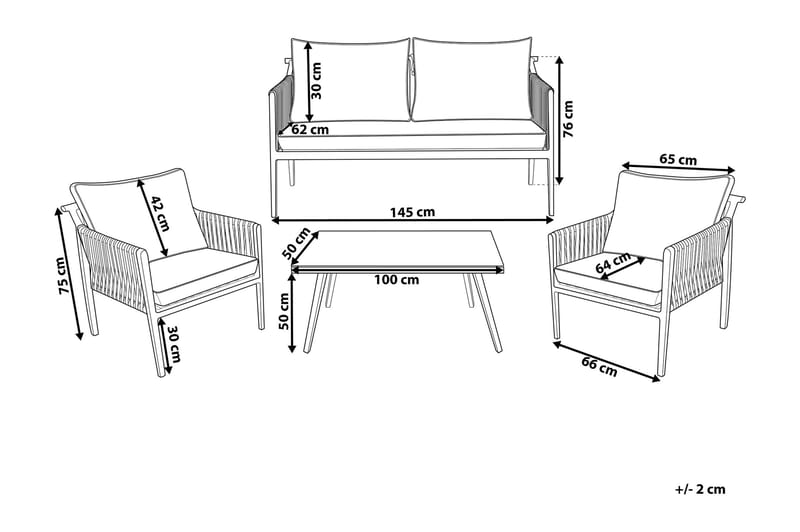 30 cm
62 cm
76 cm
145 cm
65 cm
42 cm
75 cm
30 cm
50 cm
100 cm
50 cm
64 cm
66 cm
+/- 2 cm