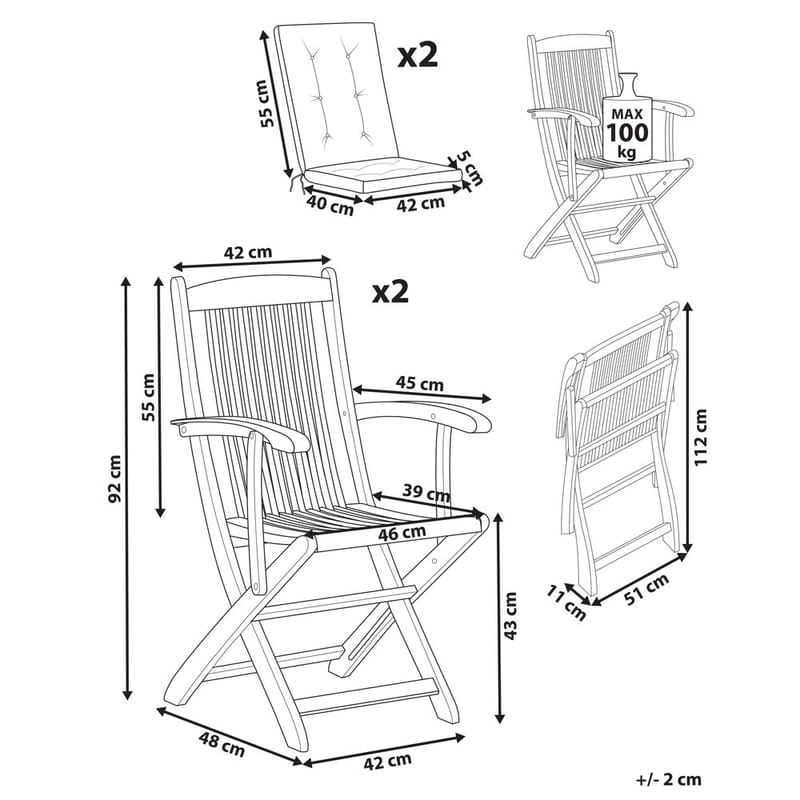 x2
55 cm
5 cm
40 cm
42 cm
MAX
100
kg
42 cm
x2
92 cm
55 cm
45 cm
39 cm
46 cm
43 cm
48 cm
42 cm
112 cm
11 cm
51 cm
+/- 2 cm