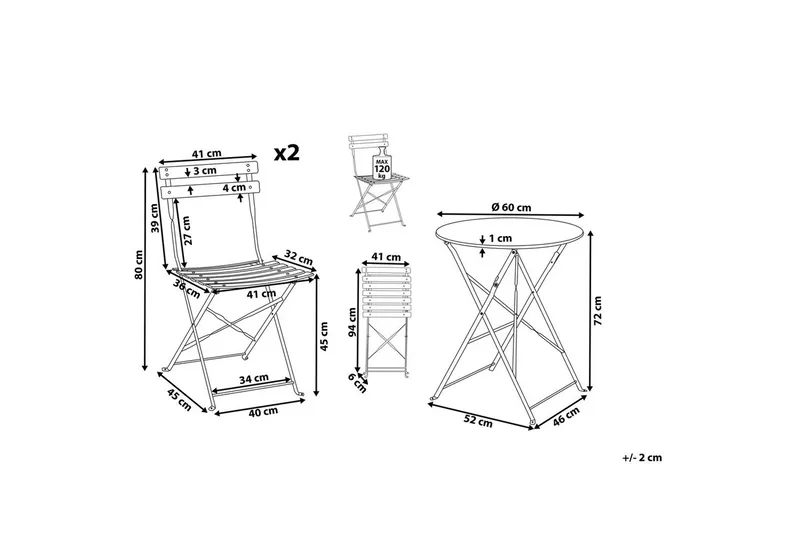 41 cm
x2
3 cm
4 cm
39 cm
27 cm
80 cm
32 cm
36 cm
41 cm
45 cm
34 cm
45 cm
40 cm
MAX
120
kg
41 cm
94 cm
6 cm
Ø 60 cm
1 cm
72 cm
52 cm
46 cm
+/- 2 cm