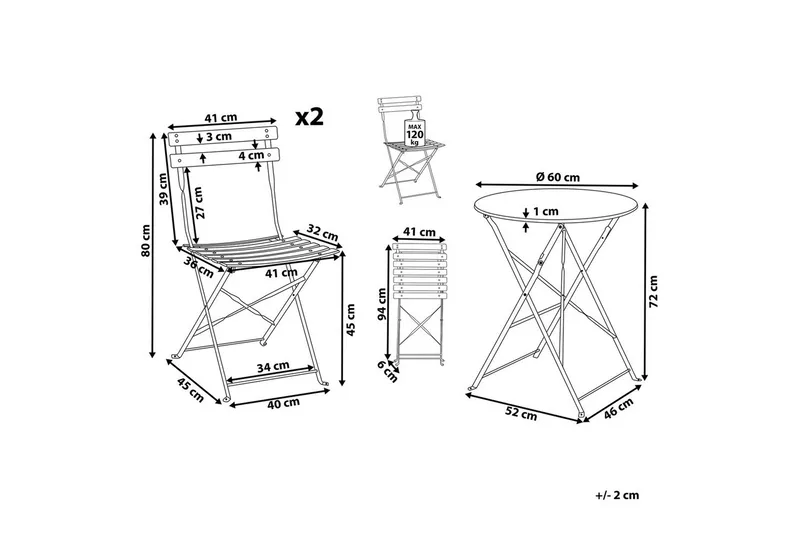 41 cm
x2
3 cm
4 cm
39 cm
27 cm
80 cm
32 cm
36 cm
41 cm
45 cm
34 cm
45 cm
40 cm
MAX
120
kg
41 cm
94 cm
6 cm
Ø 60 cm
1 cm
72 cm
52 cm
46 cm
+/- 2 cm