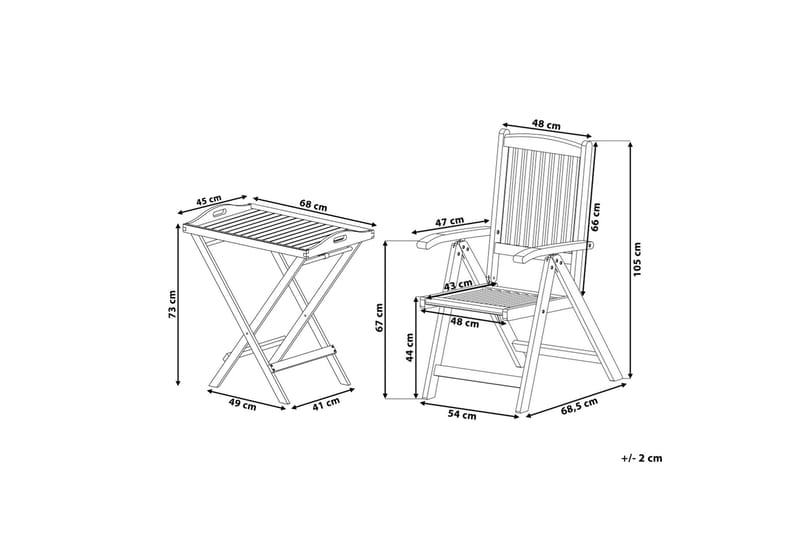 45 cm
68 cm
73 cm
49 cm
41 cm
48 cm
66 cm
105 cm
47 cm
43 cm
48 cm
67 cm
44 cm
54 cm
68,5 cm
+/- 2 cm