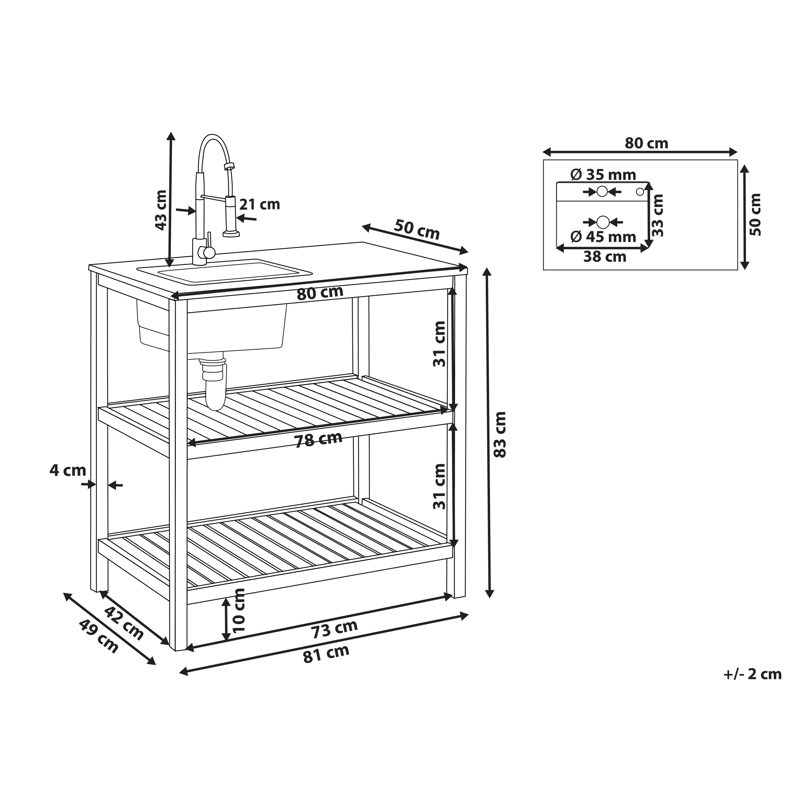 43 cm
21 cm
50 cm
80 cm
31 cm
78 cm
83 cm
4 cm
31 cm
10 cm
42 cm
49 cm
73 cm
81 cm

80 cm
Ø 35 mm
33 cm
50 cm
Ø 45 mm
38 cm

+/- 2 cm