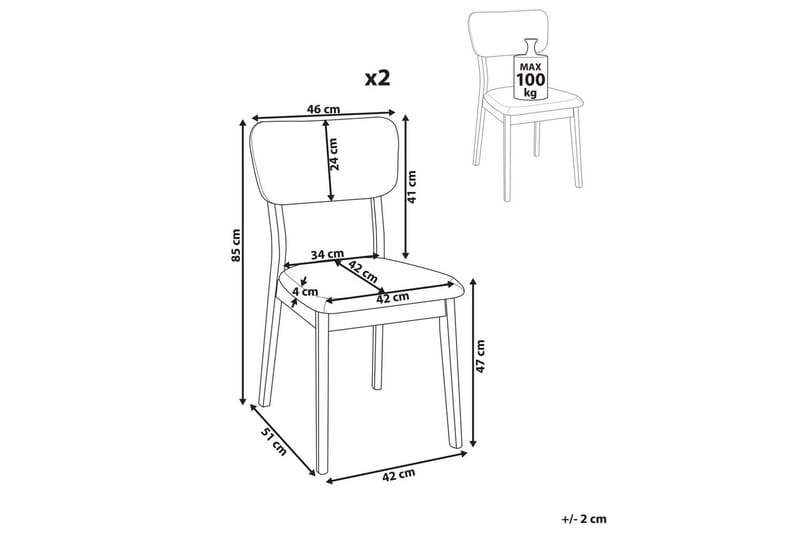 x2

MAX
100
kg

46 cm
24 cm
41 cm
85 cm
34 cm
42 cm
4 cm
42 cm
47 cm
51 cm
42 cm

+/- 2 cm