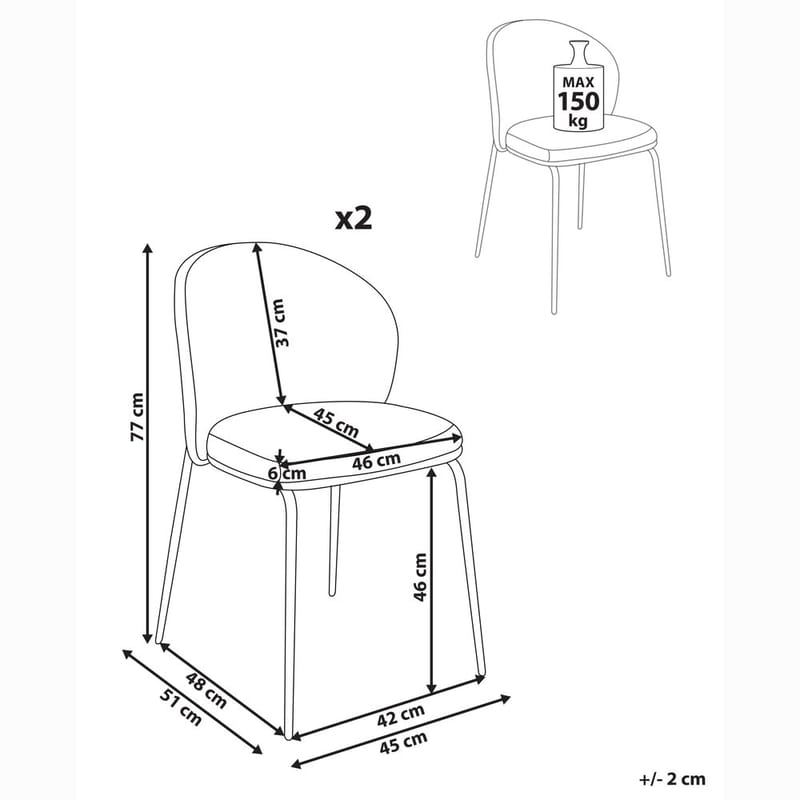 MAX
150
kg

x2

77 cm

37 cm

45 cm

46 cm

6 cm

46 cm

48 cm

51 cm

42 cm

45 cm

+/- 2 cm