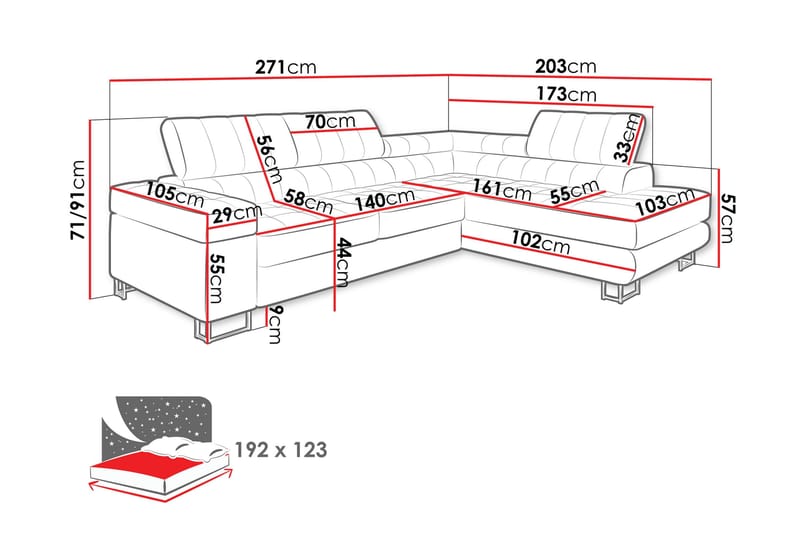 271cm
203cm
173cm
70cm
56cm
33cm
71/91cm
105cm
58cm
140cm
161cm
55cm
103cm
57cm
29cm
102cm
55cm
44cm
9cm
192 x 123