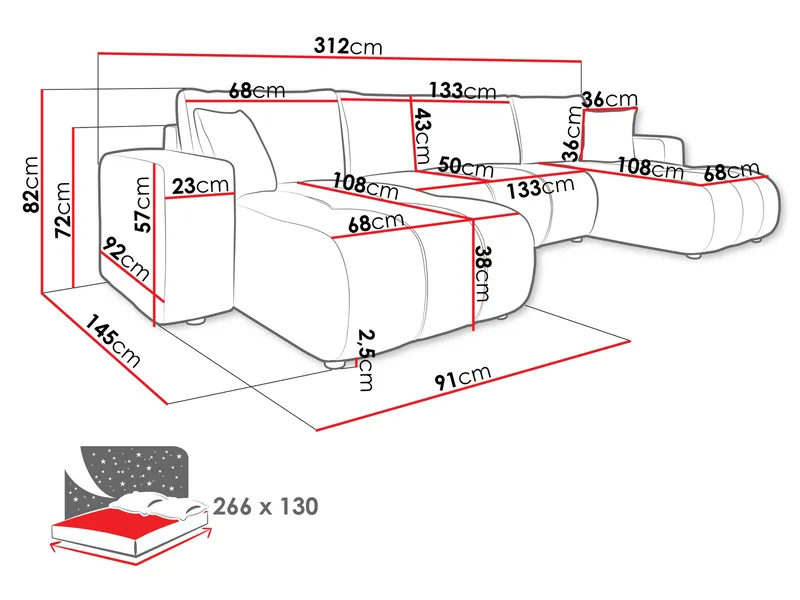 312cm
68cm
133cm
36cm
43cm
36cm
82cm
72cm
57cm
23cm
108cm
50cm
133cm
108cm
68cm
68cm
92cm
38cm
145cm
2,5cm
91cm
266 x 130