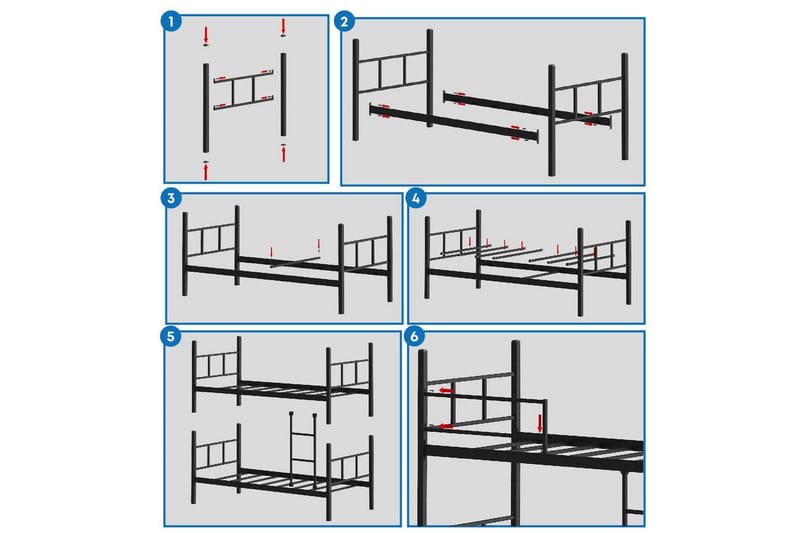 1
2
3
4
5
6