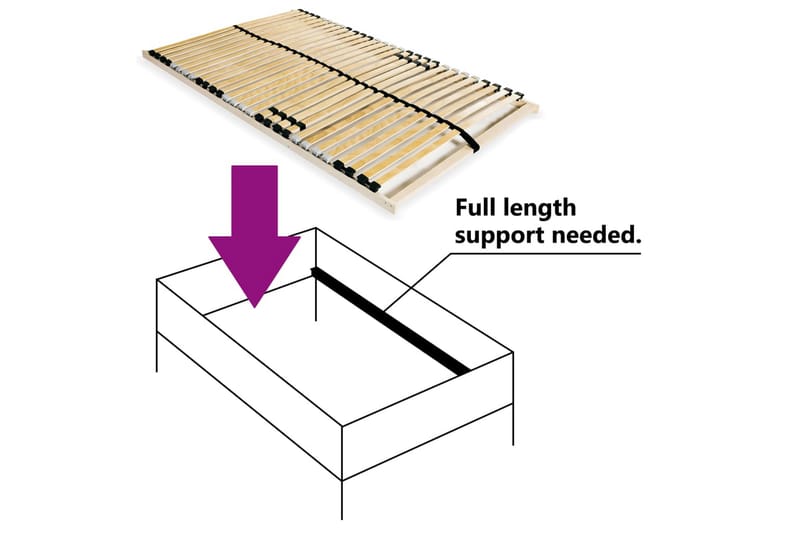 Full length support needed.