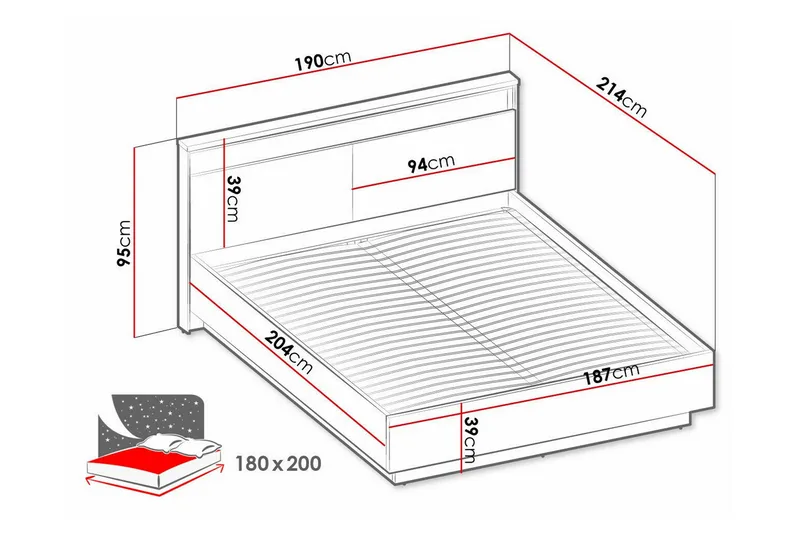 190cm
214cm
94cm
39cm
95cm
204cm
187cm
39cm
180 x 200