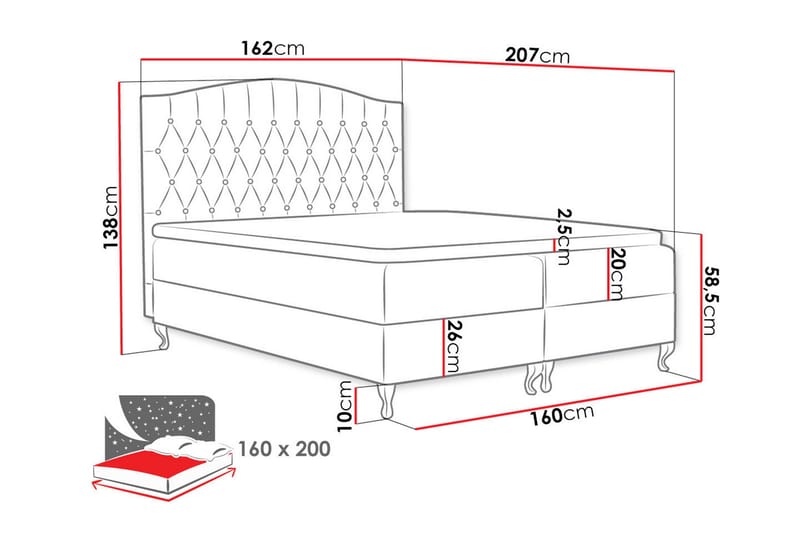 162cm
207cm
138cm
2,5cm
20cm
58,5cm
26cm
10cm
160cm
160 x 200