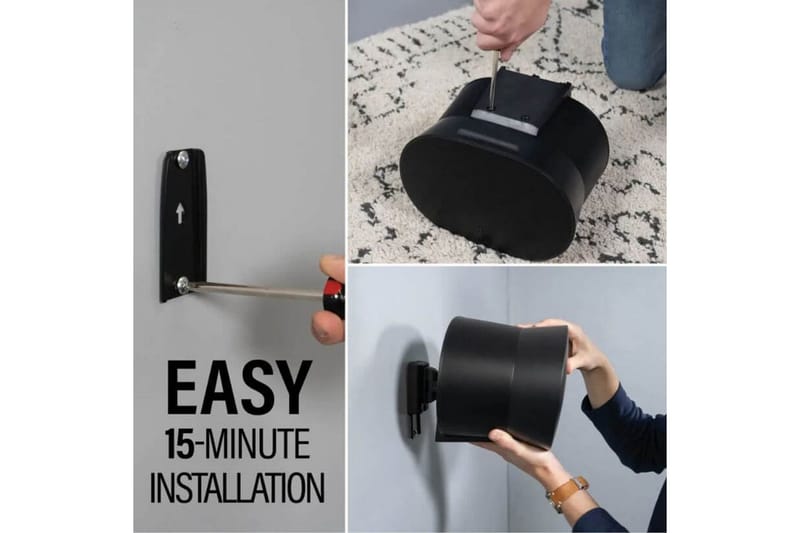 EASY
15-MINUTE
INSTALLATION