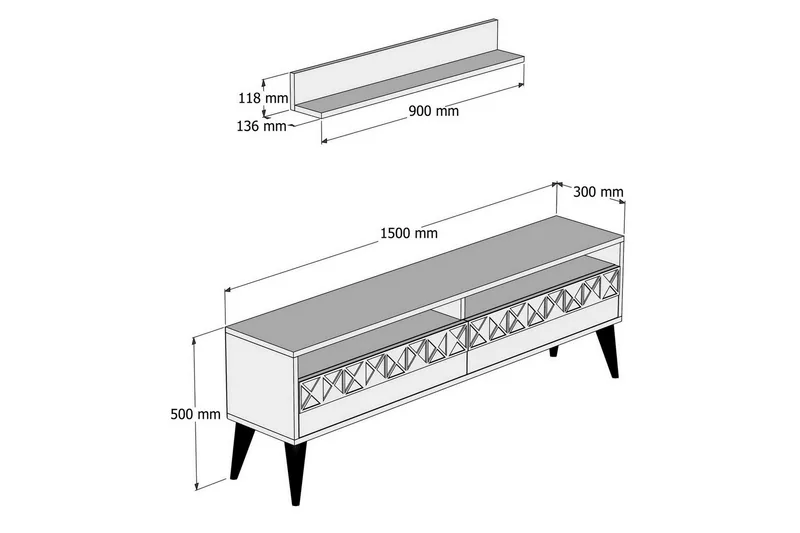 118 mm
136 mm
900 mm
300 mm
1500 mm
500 mm