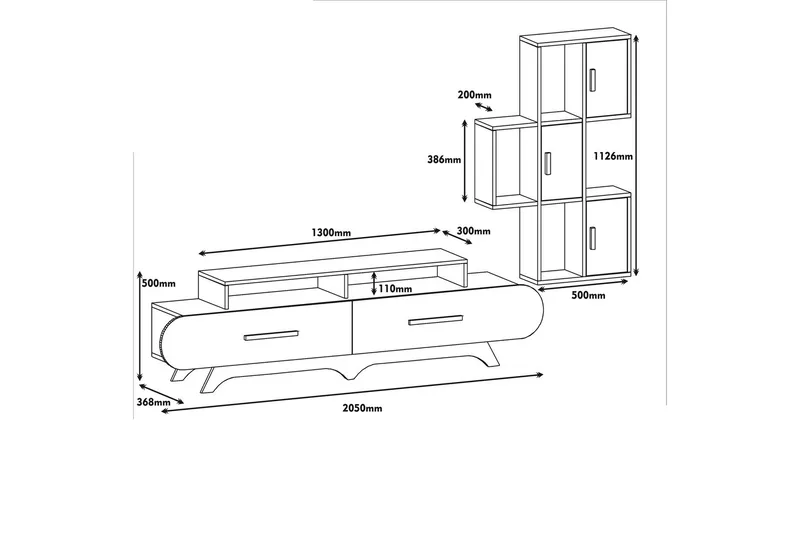 200mm
386mm
1126mm
1300mm
300mm
500mm
110mm
500mm
368mm
2050mm