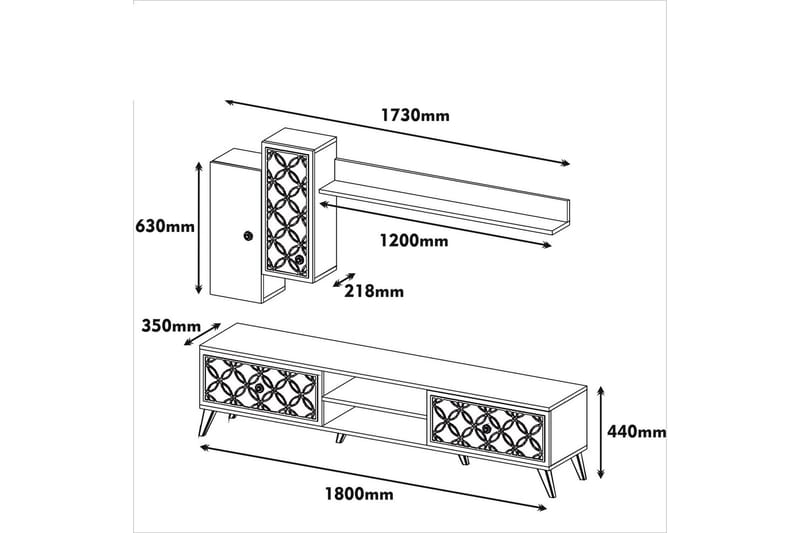 1730mm
630mm
1200mm
218mm
350mm
440mm
1800mm