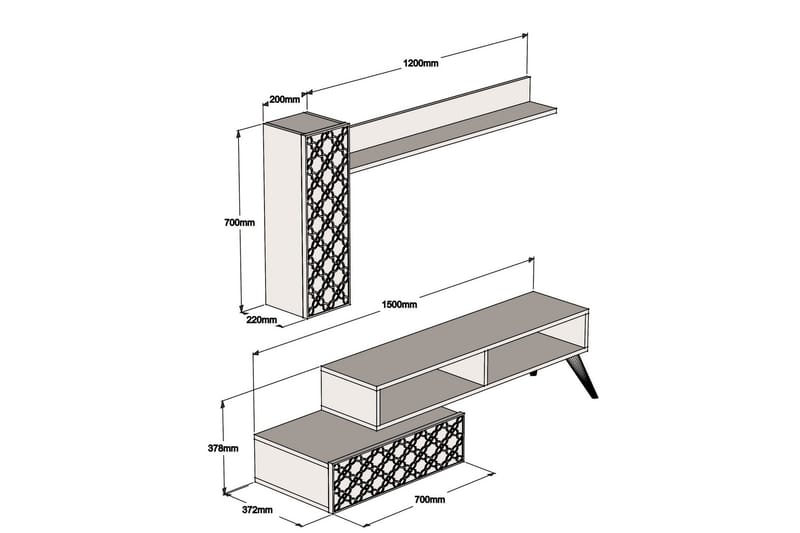 1200mm
200mm
700mm
220mm
1500mm
378mm
372mm
700mm