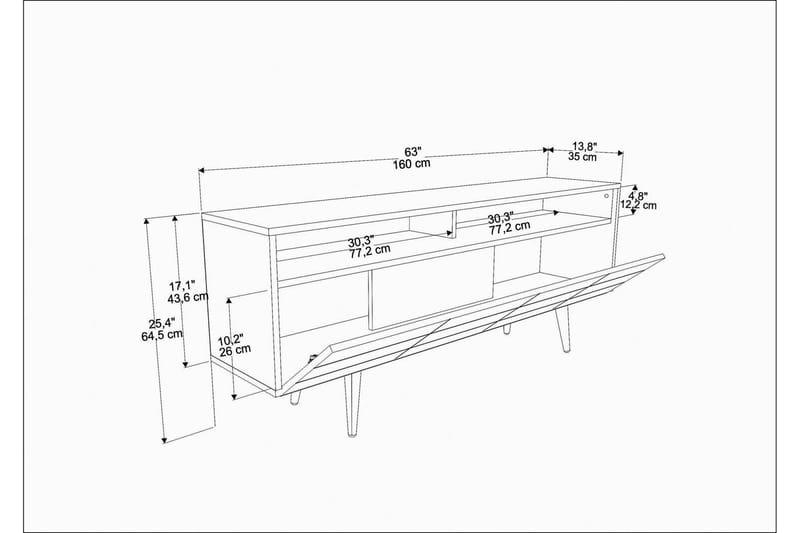 63"
160 cm

13,8"
35 cm

4,8"
12,2 cm

30,3"
77,2 cm

30,3"
77,2 cm

17,1"
43,6 cm

25,4"
64,5 cm

10,2"
26 cm