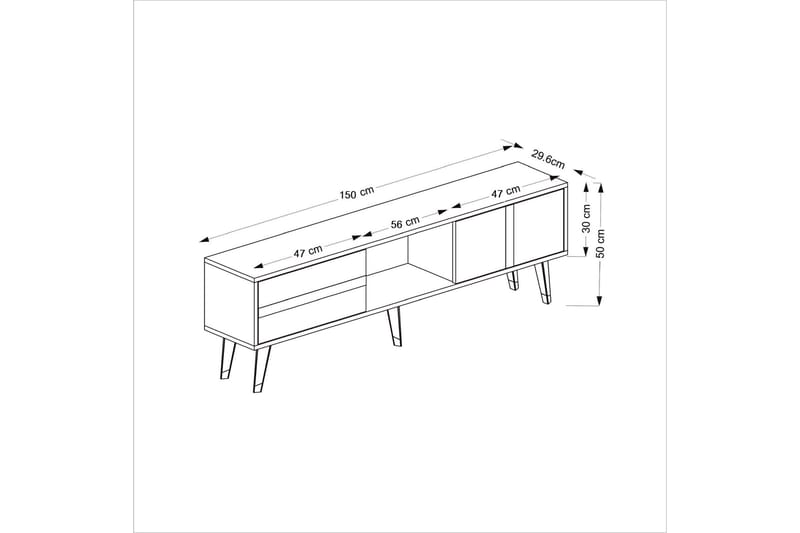 150 cm
29.6cm
47 cm
56 cm
47 cm
30 cm
50 cm