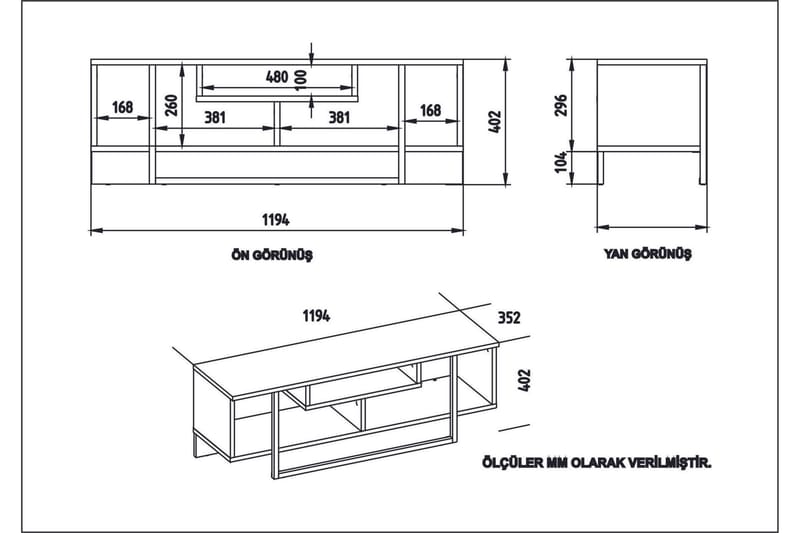 480
100
168
260
381
381
168
402
1194
ÖN GÖRÜNÜŞ
296
104
YAN GÖRÜNÜŞ
1194
352
402
ÖLÇÜLER MM OLARAK VERİLMİŞTİR.