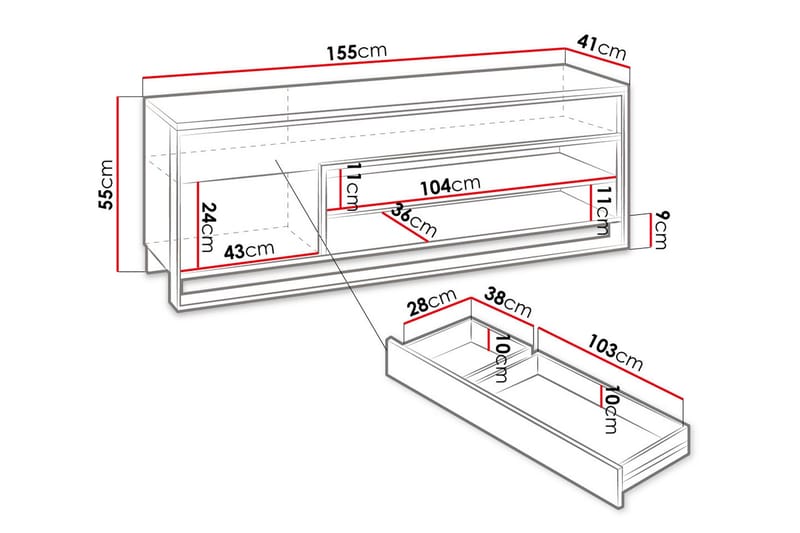 155cm
41cm
55cm
11cm
104cm
11cm
9cm
24cm
36cm
43cm
28cm
38cm
10cm
103cm
10cm