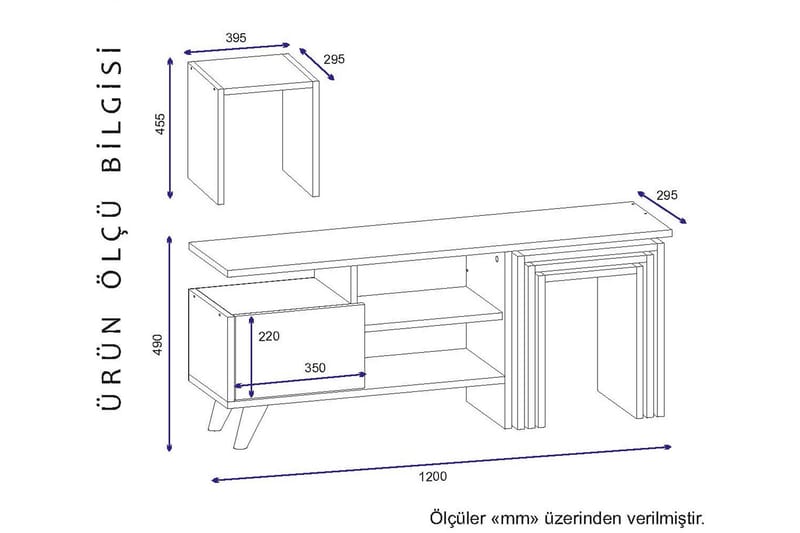 ÜRÜN ÖLÇÜ BİLGİSİ

395
295
455
295
490
220
350
1200

Ölçüler «mm» üzerinden verilmiştir.