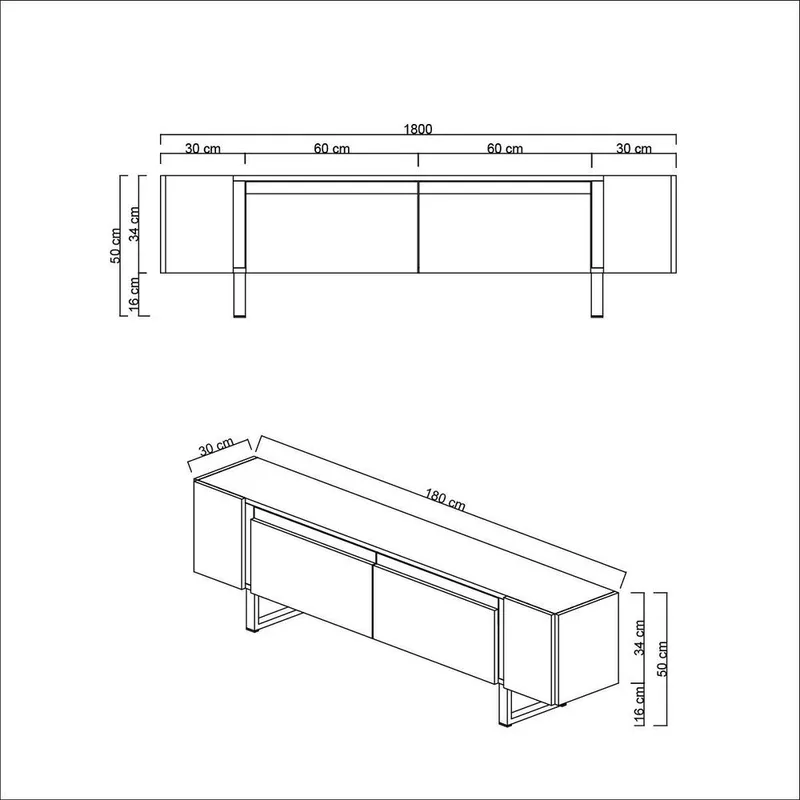 1800
30 cm
60 cm
60 cm
30 cm
50 cm
34 cm
16 cm

30 cm
180 cm
34 cm
50 cm
16 cm