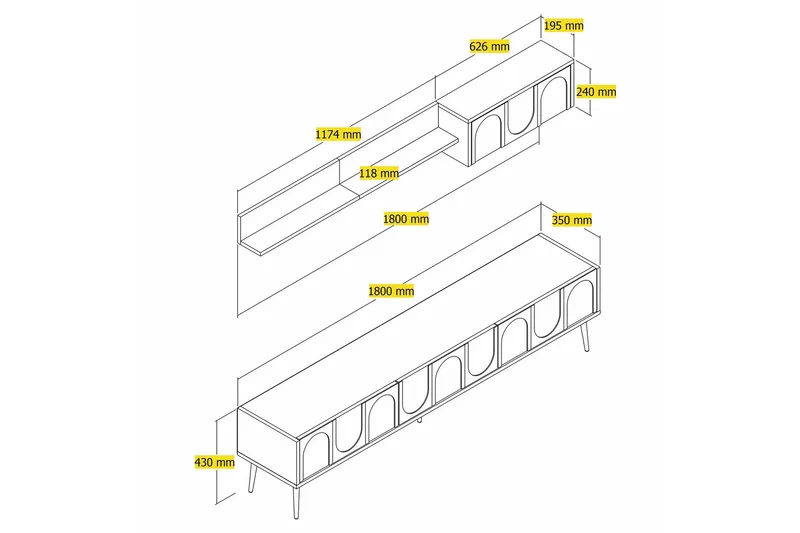 195 mm
626 mm
240 mm
1174 mm
118 mm
1800 mm
350 mm
1800 mm
430 mm