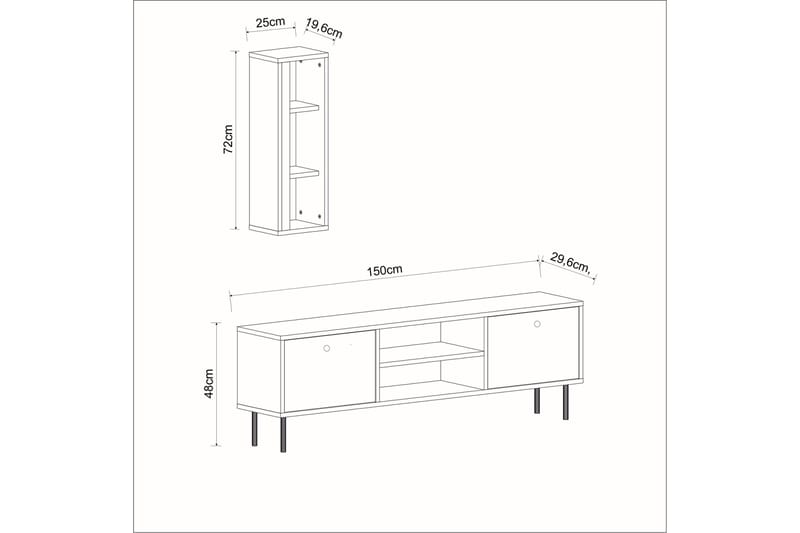 25cm
19,6cm
72cm
150cm
29,6cm.
48cm