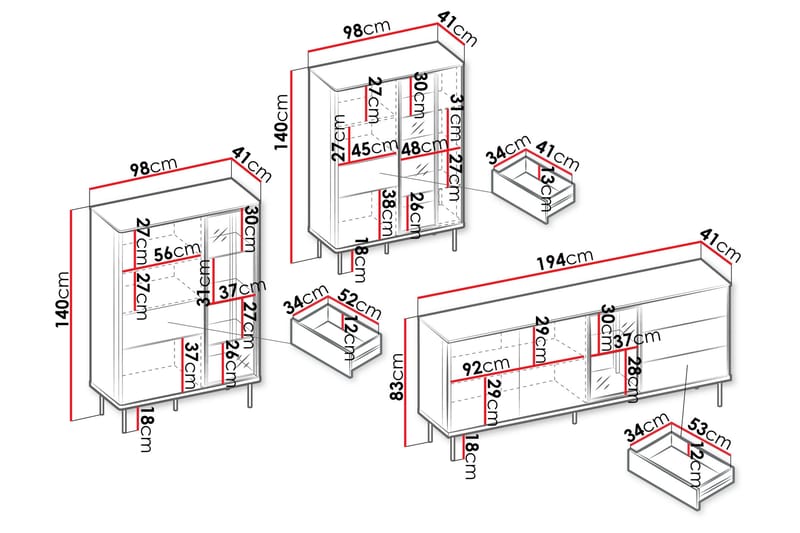 98cm
41cm
140cm
27cm
30cm
31cm
27cm
45cm
48cm
27cm
38cm
26cm
18cm
34cm
41cm
13cm
98cm
41cm
140cm
27cm
30cm
56cm
27cm
31cm
37cm
27cm
37cm
26cm
18cm
34cm
52cm
12cm
194cm
41cm
83cm
29cm
30cm
37cm
92cm
28cm
29cm
18cm
34cm
53cm
12cm