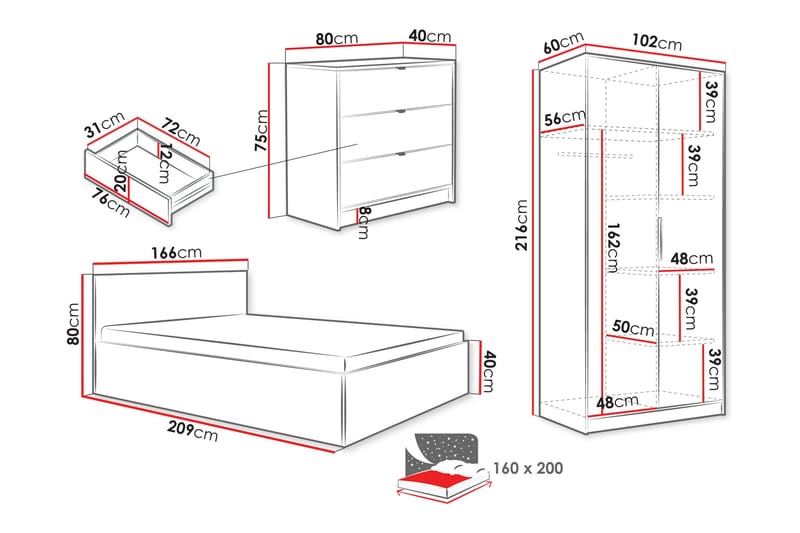 80cm
40cm
75cm
8cm
31cm
72cm
12cm
20cm
76cm
60cm
102cm
39cm
56cm
39cm
216cm
162cm
48cm
39cm
50cm
39cm
48cm
166cm
80cm
40cm
209cm
160 x 200