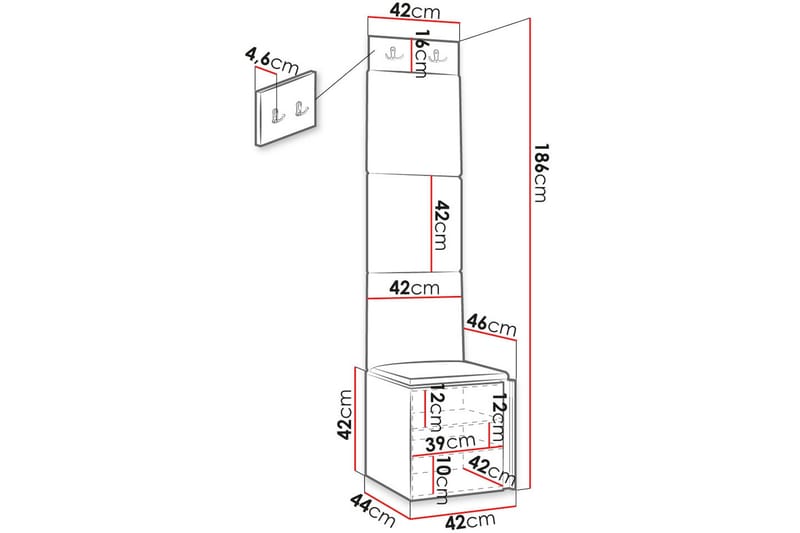 42cm
4,6cm
16cm
186cm
42cm
42cm
46cm
42cm
12cm
12cm
39cm
10cm
42cm
44cm
42cm