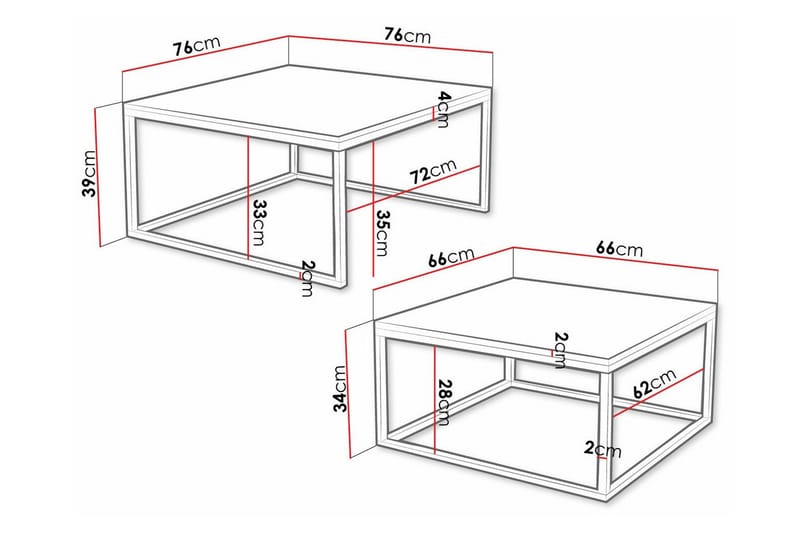 76cm
76cm
4cm
39cm
72cm
33cm
35cm
2cm
66cm
66cm
2cm
34cm
28cm
62cm
2cm