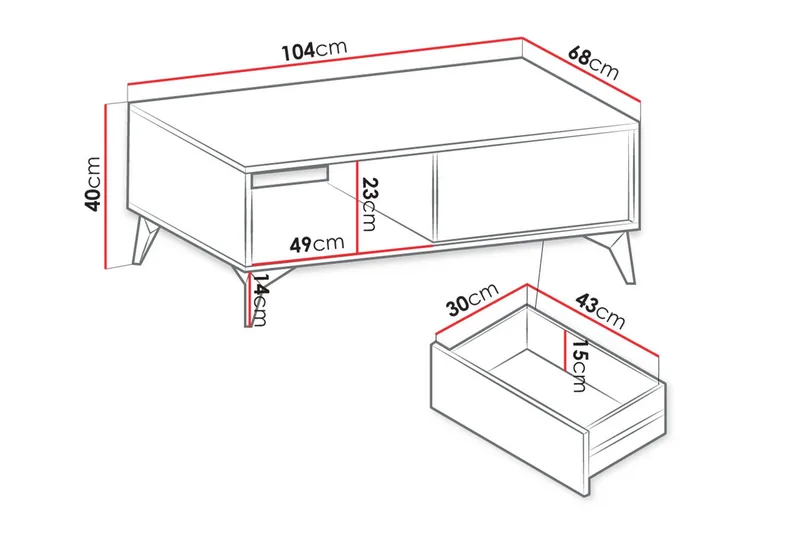 104cm
68cm
40cm
23cm
49cm
14cm
30cm
43cm
15cm