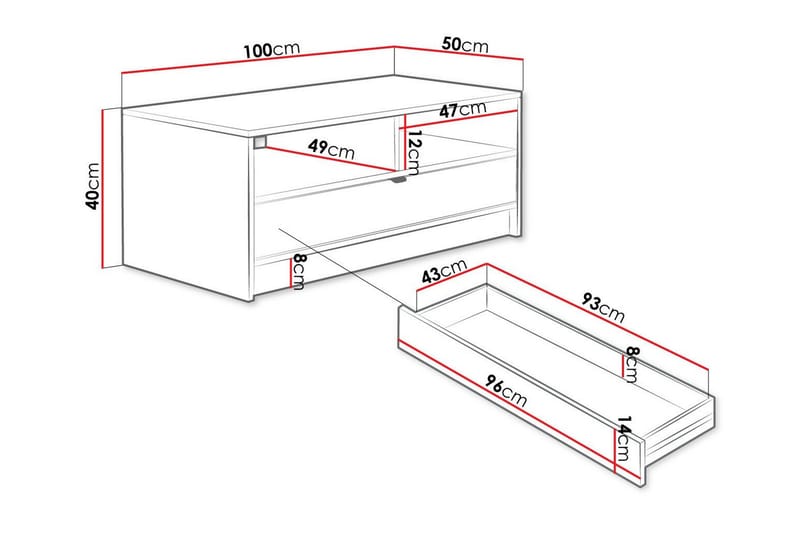 100cm
50cm
47cm
49cm
12cm
40cm
8cm
43cm
93cm
8cm
96cm
14cm