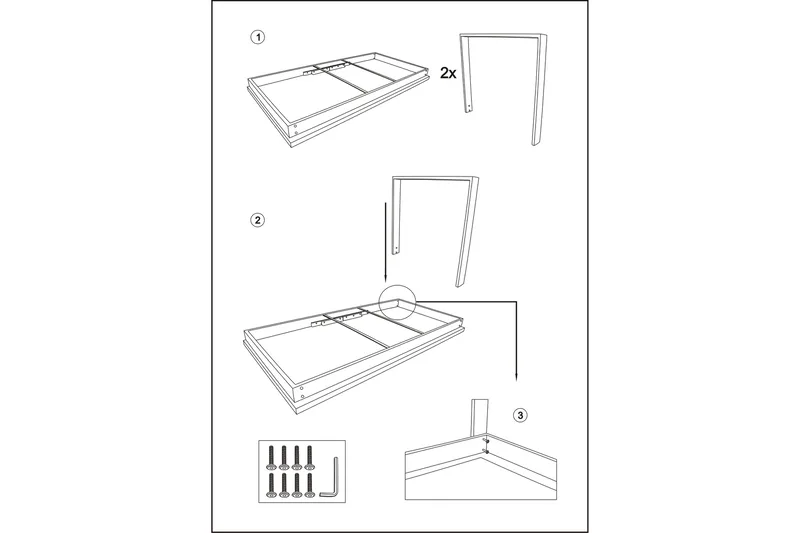 1

2x

2

3