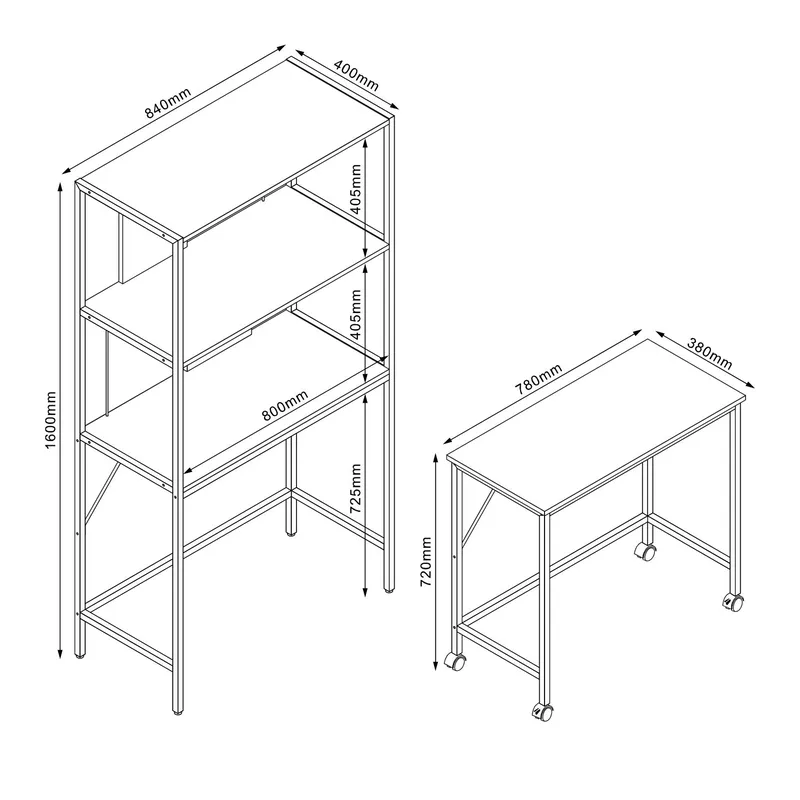 840mm
400mm
405mm
405mm
800mm
1600mm
725mm
780mm
380mm
720mm