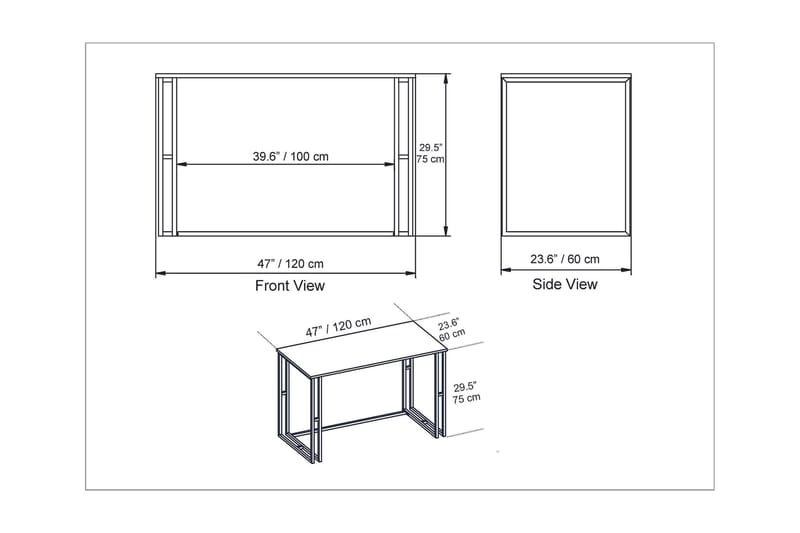 39.6" / 100 cm

29.5"
75 cm

47" / 120 cm

Front View

23.6" / 60 cm

Side View

47" / 120 cm

23.6"
60 cm

29.5"
75 cm