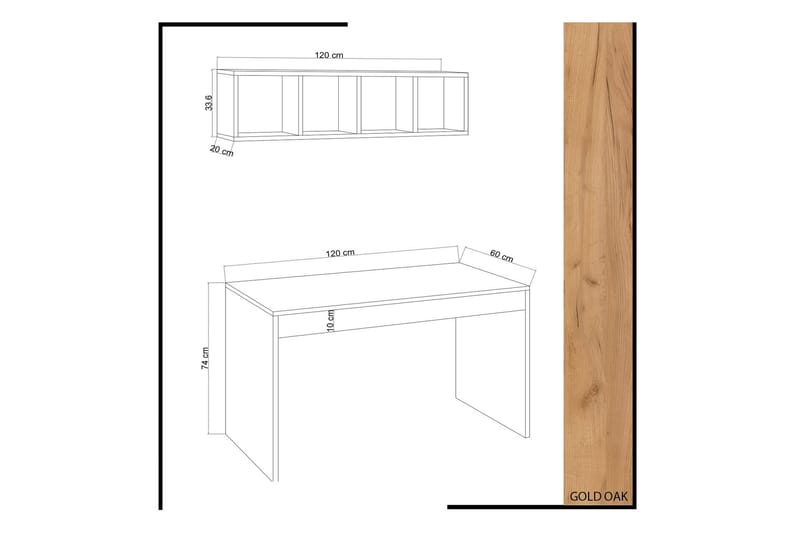 120 cm
33.6
20 cm
120 cm
60 cm
10 cm
74 cm
GOLD OAK